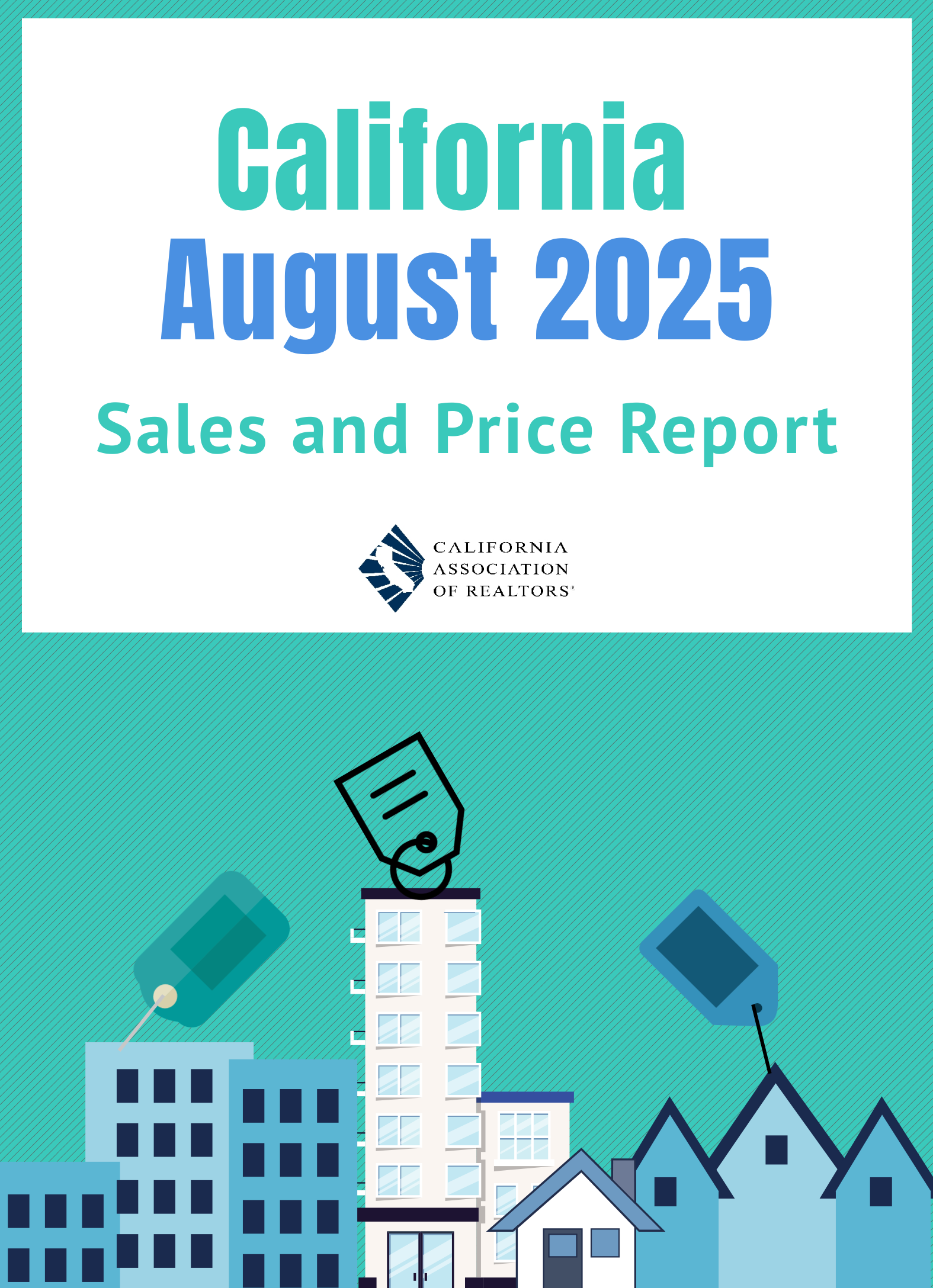 California
August 2025

Sales and Price Report

CALIFORNIA
ASSOCIATION
OF REALTORS®